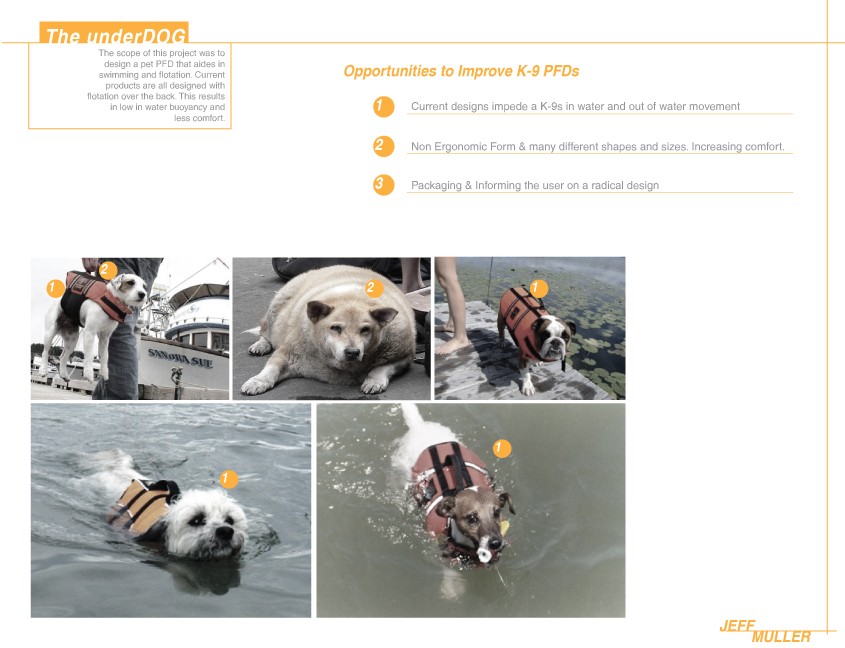 The underDOG

The scope of this project was to design a pet PFD that aides in swimming and flotation. Current products are all designed with flotation over the back. This results in low in water buoyancy and less comfort.

Opportunities to Improve K-9 PFDs

1 Current designs impede a K-9s in water and out of water movement

2 Non Ergonomic Form & many different shapes and sizes. Increasing comfort.

3 Packaging & Informing the user on a radical design

1

2

SANDRA SUE

2

1

1

1

JEFF MULLER